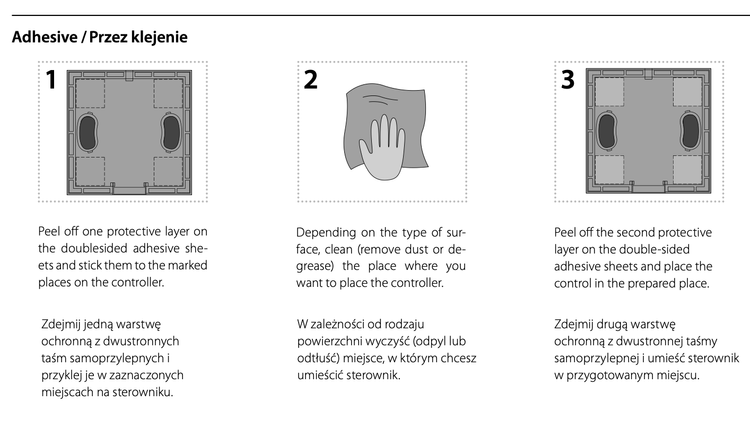 Adhesive / Przez klejenie

1

Peel off one protective layer on the doublesided adhesive sheets and stick them to the marked places on the controller.

Zdejmij jedną warstwę ochronną z dwustronnych taśm samoprzylepnych i przyklej je w zaznaczonych miejscach na sterowniku.

2

Depending on the type of surface, clean (remove dust or degrease) the place where you want to place the controller.

W zależności od rodzaju powierzchni wyczyść (odpyl lub odtłuść) miejsce, w którym chcesz umieścić sterownik.

3

Peel off the second protective layer on the double-sided adhesive sheets and place the control in the prepared place.

Zdejmij drugą warstwę ochronną z dwustronnej taśmy samoprzylepnej i umieść sterownik w przygotowanym miejscu.